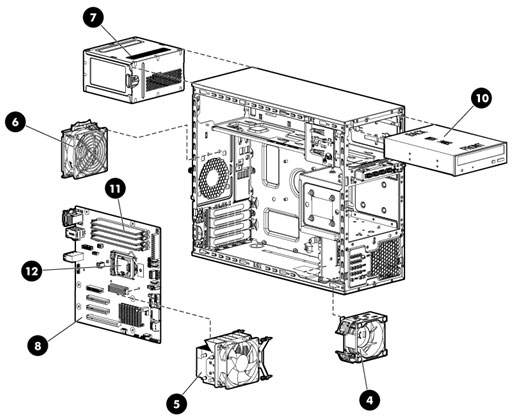 7
10
6
11
12
8
5
4